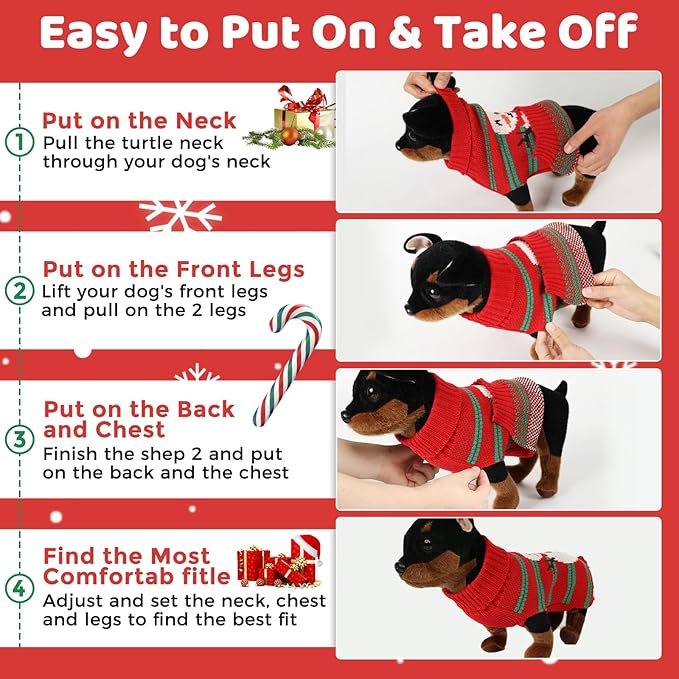 Easy to Put On & Take Off

1 Put on the Neck
Pull the turtle neck through your dog's neck

2 Put on the Front Legs
Lift your dog's front legs and pull on the 2 legs

3 Put on the Back and Chest
Finish the shep 2 and put on the back and the chest

4 Find the Most Comfortab fitle
Adjust and set the neck, chest and legs to find the best fit