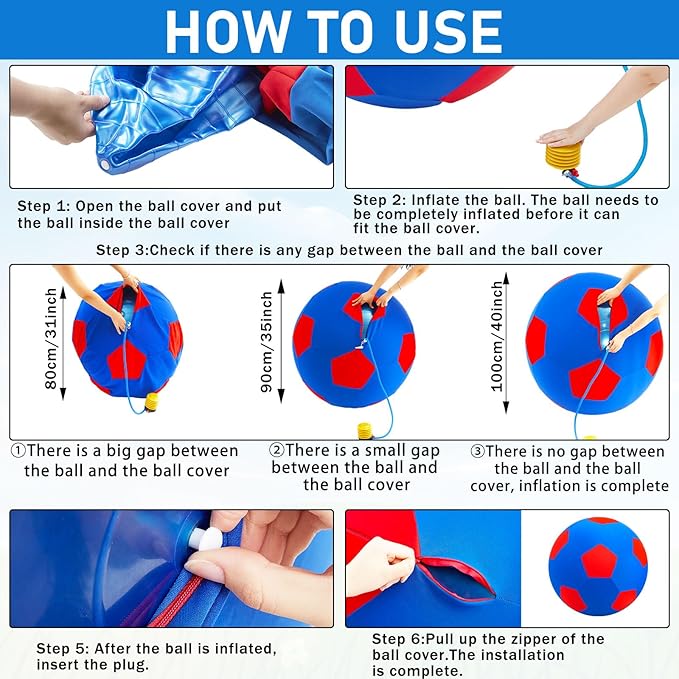 HOW TO USE

Step 1: Open the ball cover and put the ball inside the ball cover

Step 2: Inflate the ball. The ball needs to be completely inflated before it can fit the ball cover.

Step 3:Check if there is any gap between the ball and the ball cover

80cm/31inch

90cm/35inch

100cm/40inch

①There is a big gap between the ball and the ball cover

②There is a small gap between the ball and the ball cover

③There is no gap between the ball and the ball cover, inflation is complete

Step 5: After the ball is inflated, insert the plug.

Step 6:Pull up the zipper of the ball cover.The installation is complete.