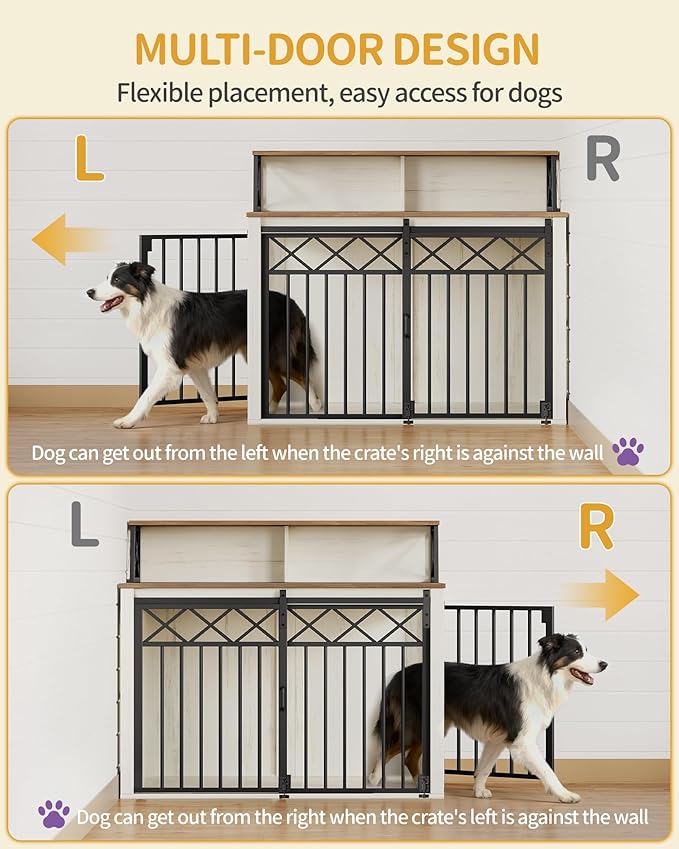 MULTI-DOOR DESIGN

Flexible placement, easy access for dogs

L

R

Dog can get out from the left when the crate's right is against the wall

L

R

Dog can get out from the right when the crate's left is against the wall