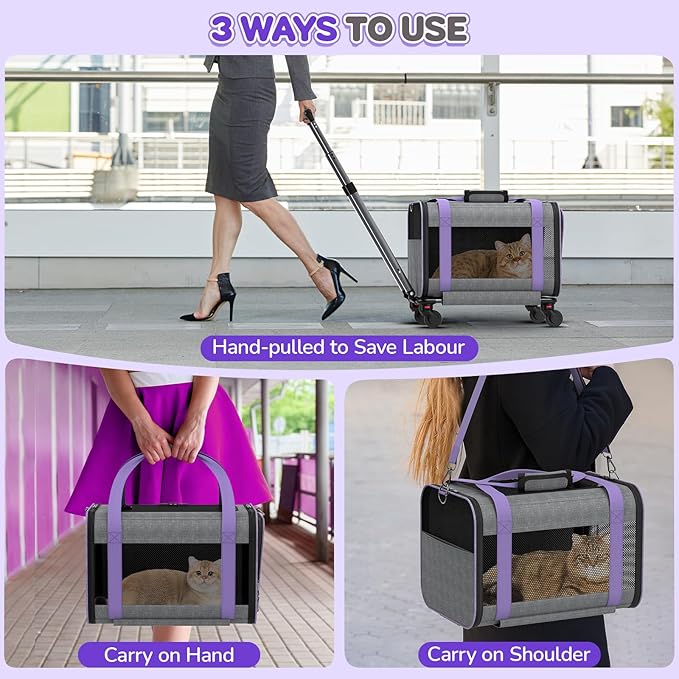 3 WAYS TO USE

Hand-pulled to Save Labour

Carry on Hand

Carry on Shoulder