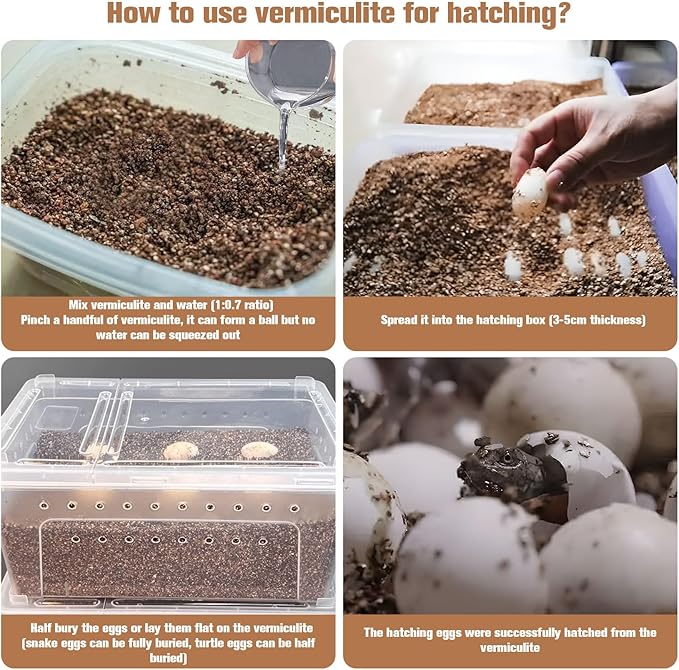 How to use vermiculite for hatching?

Mix vermiculite and water (1:0.7 ratio)
Pinch a handful of vermiculite, it can form a ball but no water can be squeezed out

Spread it into the hatching box (3-5cm thickness)

Half bury the eggs or lay them flat on the vermiculite (snake eggs can be fully buried, turtle eggs can be half buried)

The hatching eggs were successfully hatched from the vermiculite