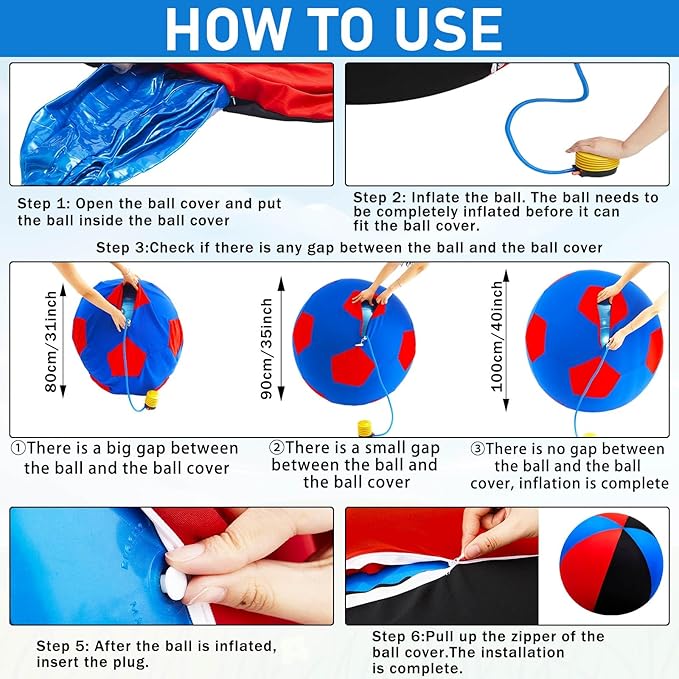 HOW TO USE

Step 1: Open the ball cover and put the ball inside the ball cover

Step 2: Inflate the ball. The ball needs to be completely inflated before it can fit the ball cover.

Step 3:Check if there is any gap between the ball and the ball cover

80cm/31inch

90cm/35inch

100cm/40inch

①There is a big gap between the ball and the ball cover

②There is a small gap between the ball and the ball cover

③There is no gap between the ball and the ball cover, inflation is complete

Step 5: After the ball is inflated, insert the plug.

Step 6:Pull up the zipper of the ball cover.The installation is complete.