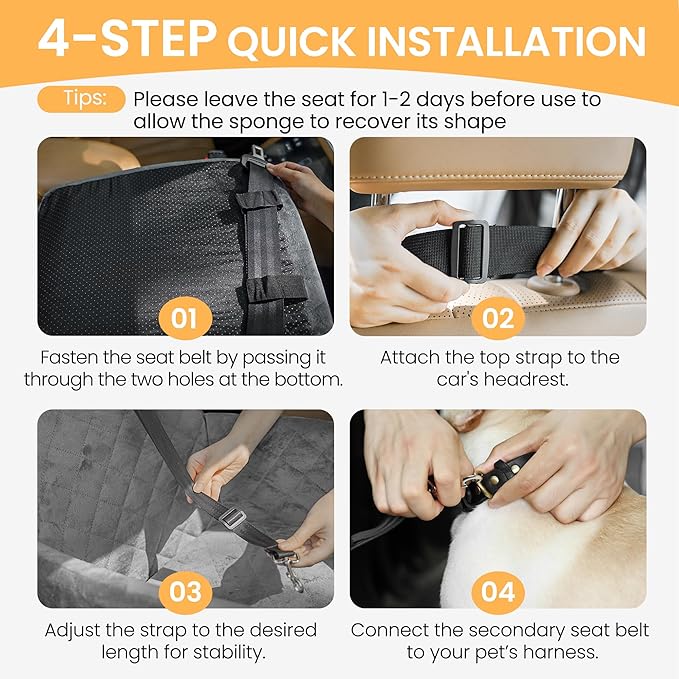 4-STEP QUICK INSTALLATION

Tips: Please leave the seat for 1-2 days before use to allow the sponge to recover its shape

01

Fasten the seat belt by passing it through the two holes at the bottom.

02

Attach the top strap to the car's headrest.

03

Adjust the strap to the desired length for stability.

04

Connect the secondary seat belt to your pet's harness.