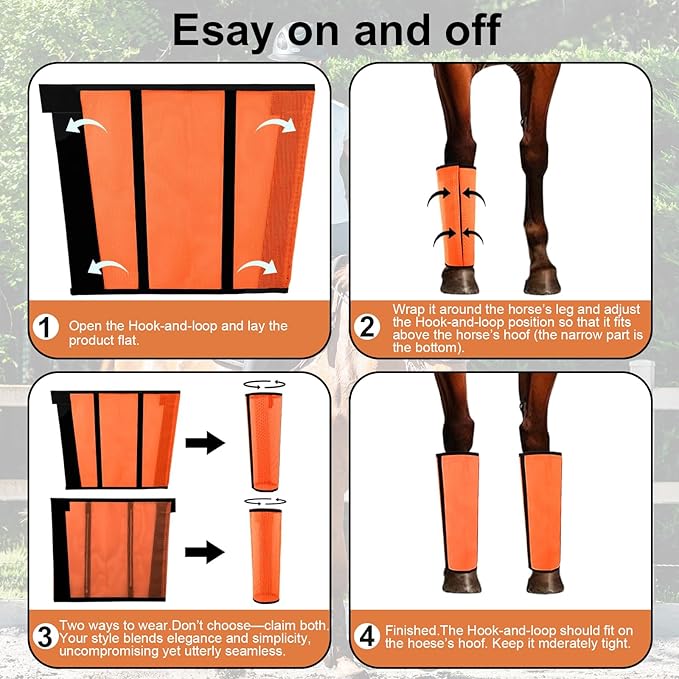 Esay on and off

1 Open the Hook-and-loop and lay the product flat.

2 Wrap it around the horse's leg and adjust the Hook-and-loop position so that it fits above the horse's hoof (the narrow part is the bottom).

3 Two ways to wear.Don't choose—claim both. Your style blends elegance and simplicity, uncompromising yet utterly seamless.

4 Finished.The Hook-and-loop should fit on the hoese's hoof. Keep it mderately tight.