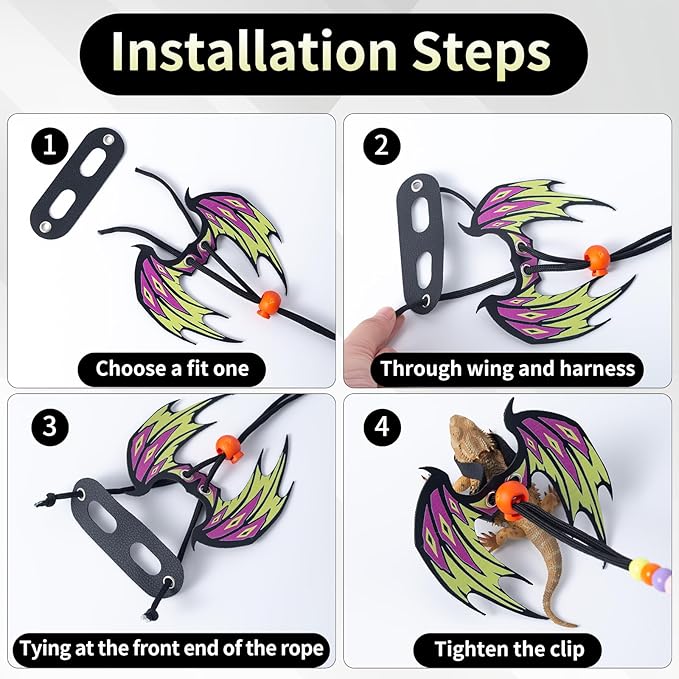 Installation Steps

1
Choose a fit one

2
Through wing and harness

3
Tying at the front end of the rope

4
Tighten the clip