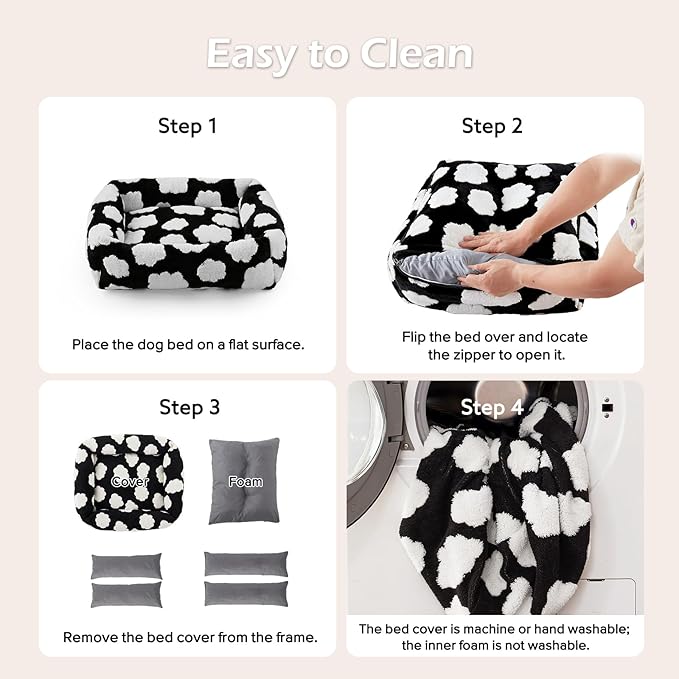 Easy to Clean

Step 1

Place the dog bed on a flat surface.

Step 2

Flip the bed over and locate the zipper to open it.

Step 3

Cover

Foam

Remove the bed cover from the frame.

Step 4

The bed cover is machine or hand washable; the inner foam is not washable.