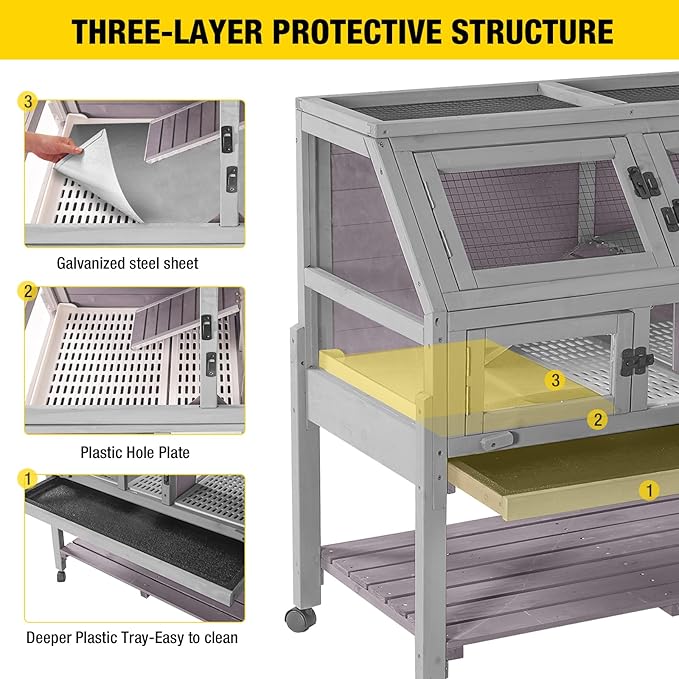 THREE-LAYER PROTECTIVE STRUCTURE

3

Galvanized steel sheet

2

Plastic Hole Plate

1

Deeper Plastic Tray-Easy to clean

3

2

1