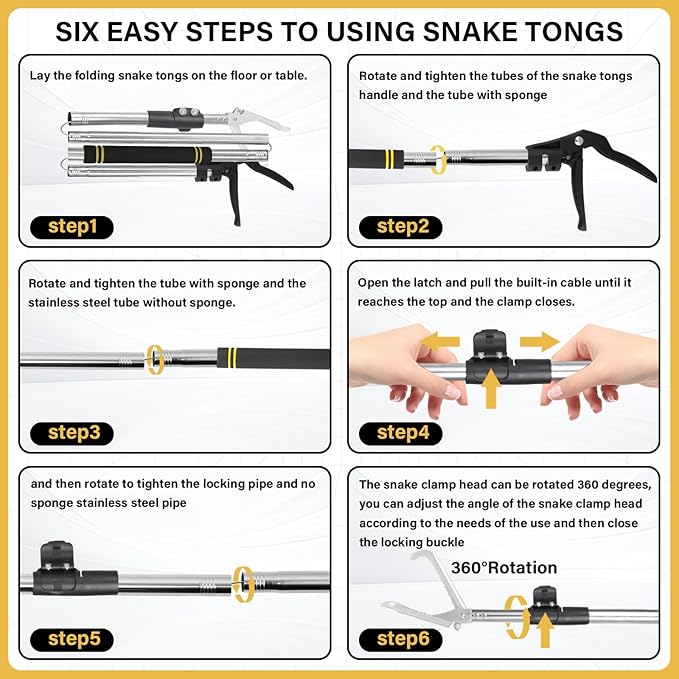 SIX EASY STEPS TO USING SNAKE TONGS

Lay the folding snake tongs on the floor or table.

step1

Rotate and tighten the tubes of the snake tongs handle and the tube with sponge

step2

Rotate and tighten the tube with sponge and the stainless steel tube without sponge.

step3

Open the latch and pull the built-in cable until it reaches the top and the clamp closes.

step4

and then rotate to tighten the locking pipe and no sponge stainless steel pipe

step5

The snake clamp head can be rotated 360 degrees, you can adjust the angle of the snake clamp head according to the needs of the use and then close the locking buckle

360°Rotation

step6