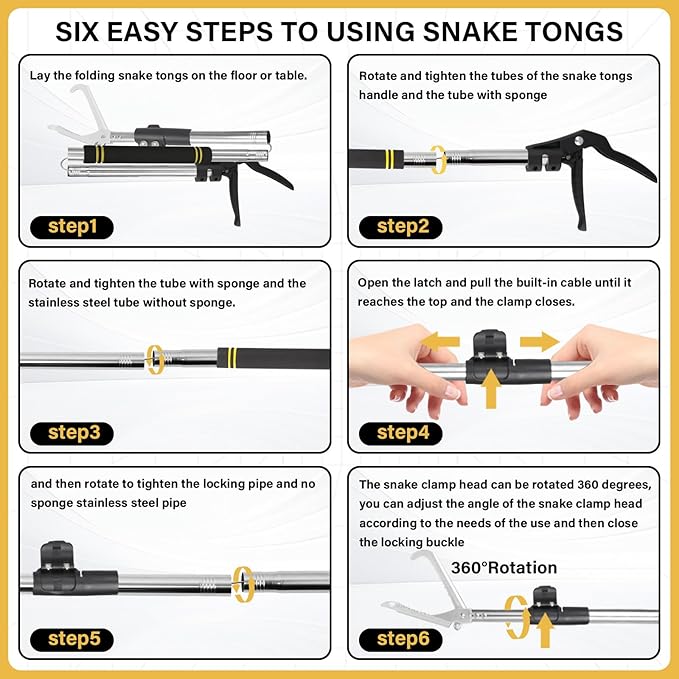 SIX EASY STEPS TO USING SNAKE TONGS

Lay the folding snake tongs on the floor or table.

step1

Rotate and tighten the tubes of the snake tongs handle and the tube with sponge

step2

Rotate and tighten the tube with sponge and the stainless steel tube without sponge.

step3

Open the latch and pull the built-in cable until it reaches the top and the clamp closes.

step4

and then rotate to tighten the locking pipe and no sponge stainless steel pipe

step5

The snake clamp head can be rotated 360 degrees, you can adjust the angle of the snake clamp head according to the needs of the use and then close the locking buckle

360°Rotation

step6