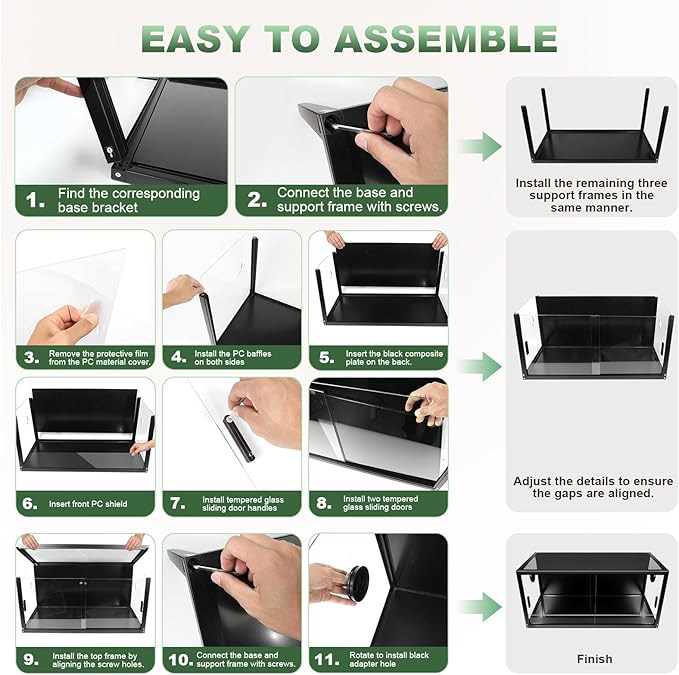 EASY TO ASSEMBLE

1. Find the corresponding base bracket

2. Connect the base and support frame with screws.

Install the remaining three support frames in the same manner.

3. Remove the protective film from the PC material cover.

4. Install the PC baffles on both sides

5. Insert the black composite plate on the back.

6. Insert front PC shield

7. Install tempered glass sliding door handles

8. Install two tempered glass sliding doors

Adjust the details to ensure the gaps are aligned.

9. Install the top frame by aligning the screw holes.

10. Connect the base and support frame with screws.

11. Rotate to install black adapter hole

Finish