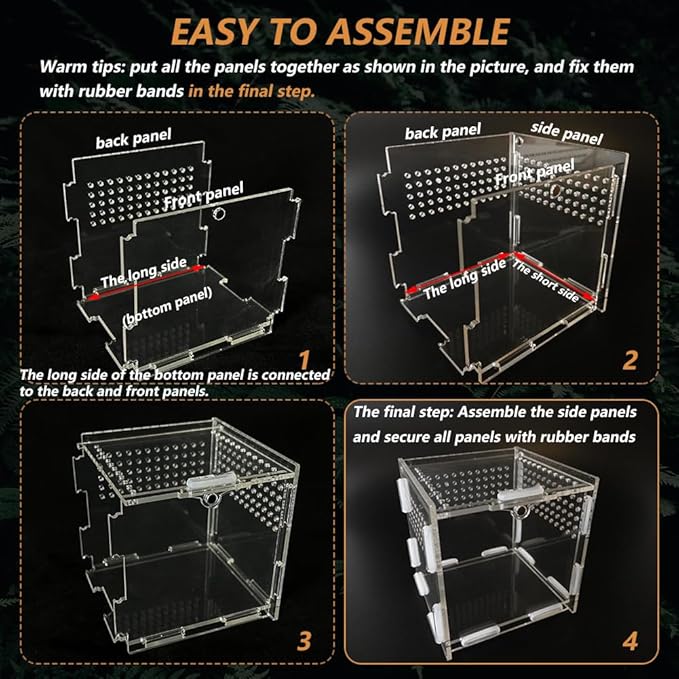 EASY TO ASSEMBLE

Warm tips: put all the panels together as shown in the picture, and fix them with rubber bands in the final step.

back panel

Front panel

The long side

(bottom panel)

1

The long side of the bottom panel is connected to the back and front panels.

back panel

side panel

Front panel

The long side

The short side

2

3

The final step: Assemble the side panels and secure all panels with rubber bands

4