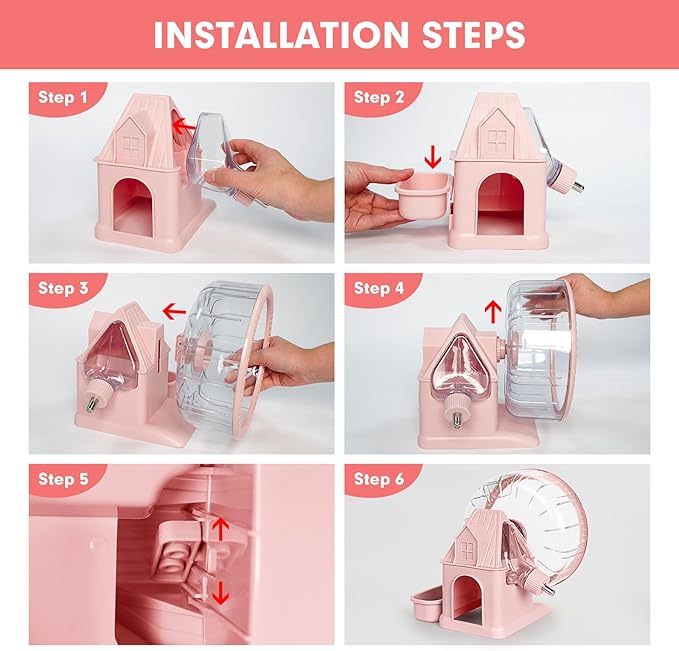 INSTALLATION STEPS

Step 1

Step 2

Step 3

Step 4

Step 5

Step 6