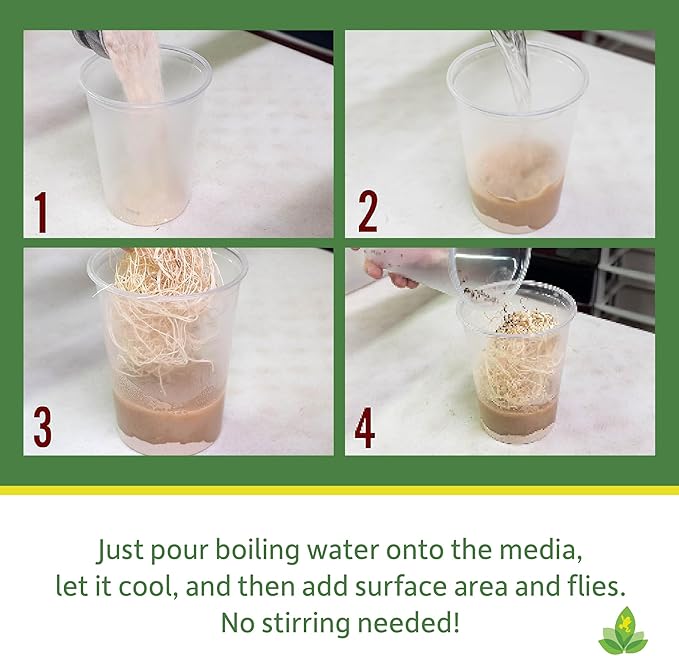 1

2

3

4

Just pour boiling water onto the media, let it cool, and then add surface area and flies. No stirring needed!