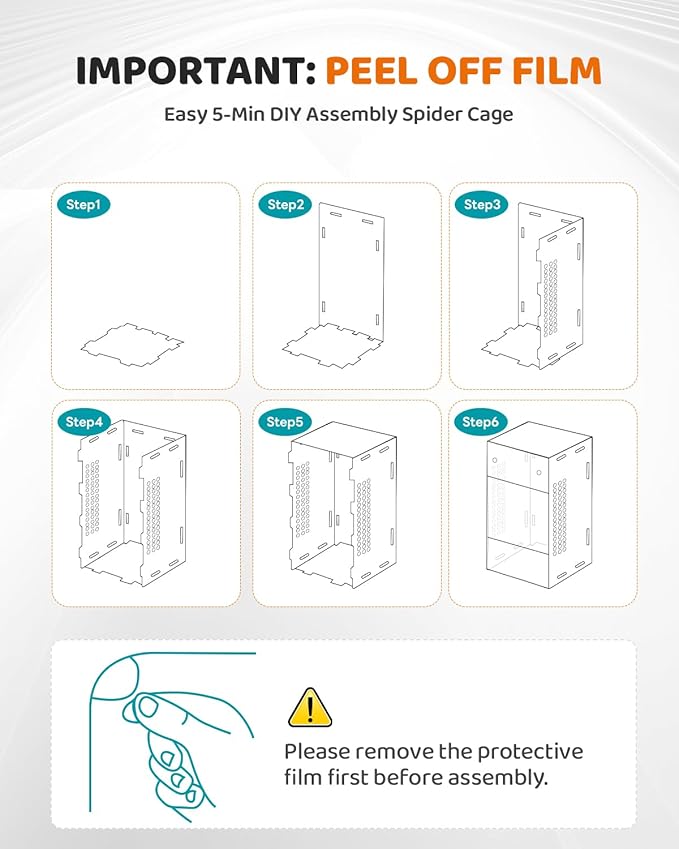 IMPORTANT: PEEL OFF FILM

Easy 5-Min DIY Assembly Spider Cage

Step1

Step2

Step3

Step4

Step5

Step6

Please remove the protective film first before assembly.