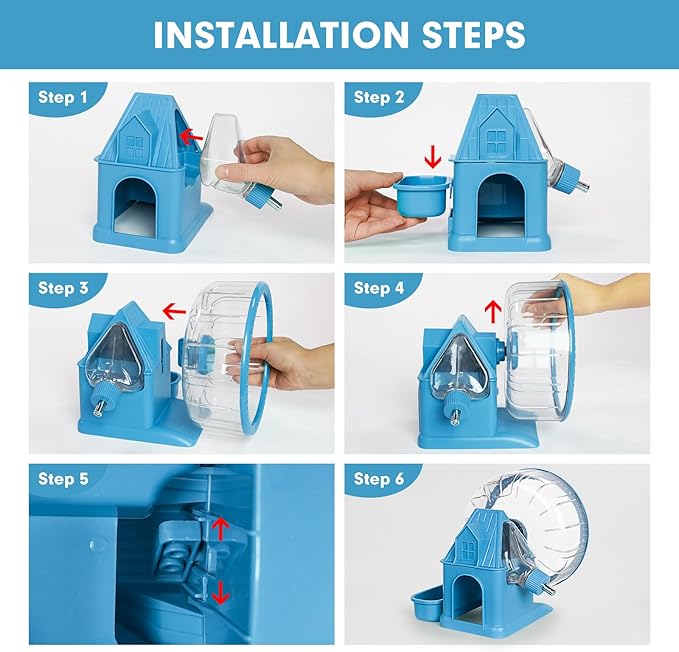 INSTALLATION STEPS

Step 1

Step 2

Step 3

Step 4

Step 5

Step 6