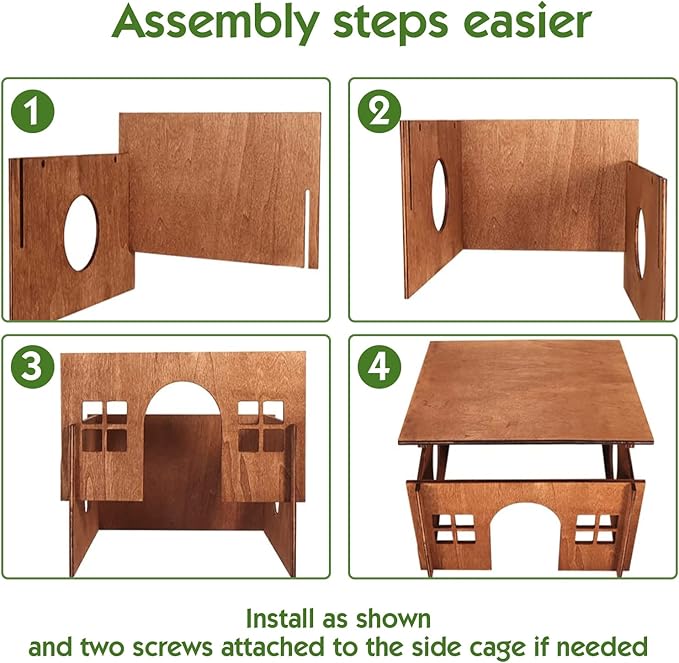 Assembly steps easier

1

2

3

4

Install as shown
and two screws attached to the side cage if needed