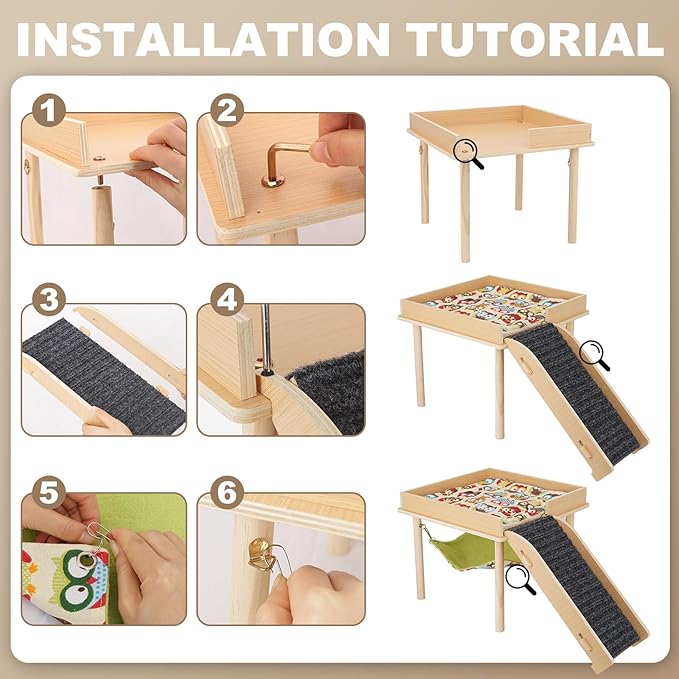 INSTALLATION TUTORIAL

1

2

3

4

5

6