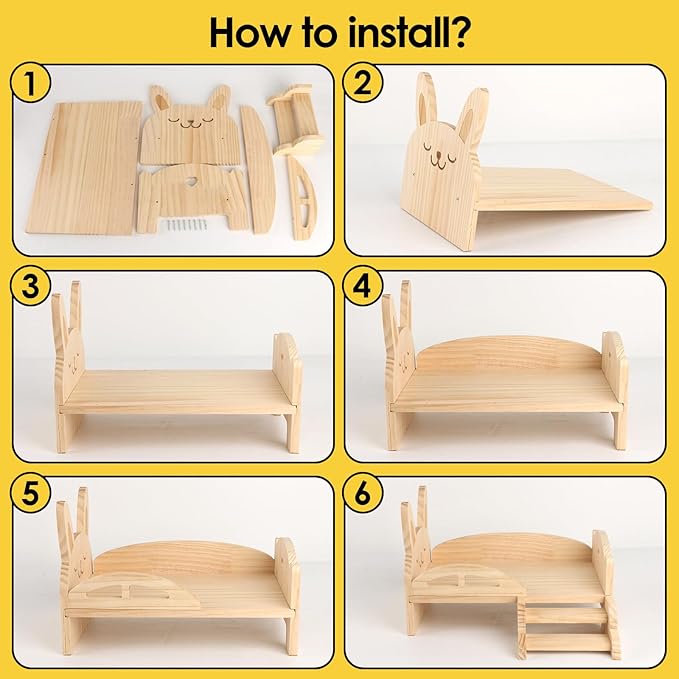 How to install?

1

2

3

4

5

6