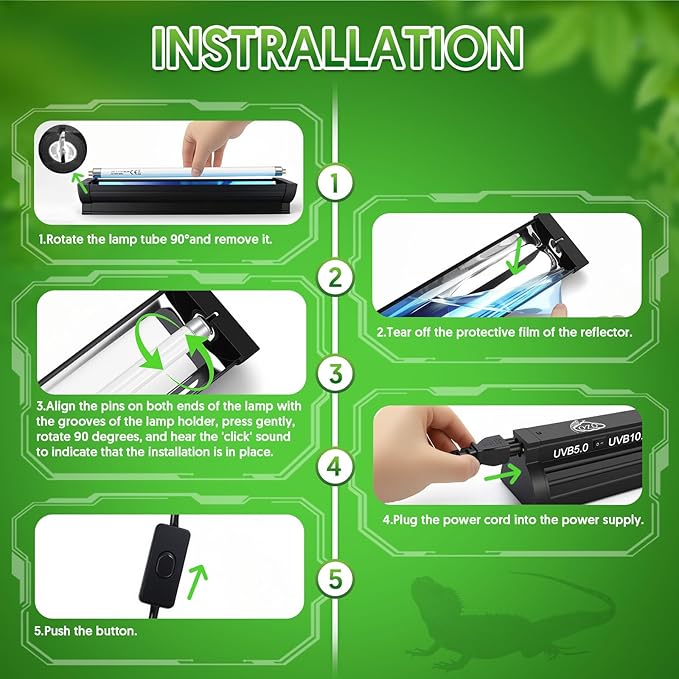 INSTRALLATION

1

1.Rotate the lamp tube 90°and remove it.

2

2.Tear off the protective film of the reflector.

3

3.Align the pins on both ends of the lamp with the grooves of the lamp holder, press gently, rotate 90 degrees, and hear the 'click' sound to indicate that the installation is in place.

4

UVB5.0 UVB10.

4.Plug the power cord into the power supply.

5

5.Push the button.