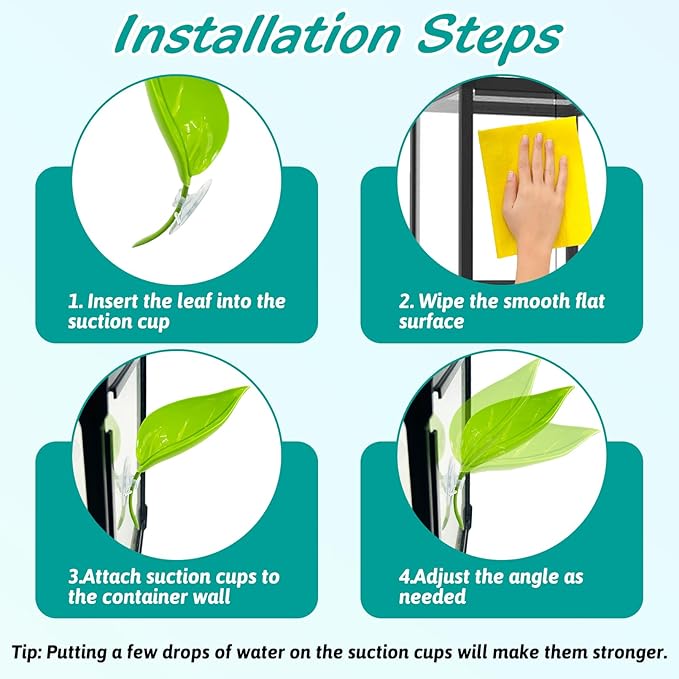 Installation Steps

1. Insert the leaf into the suction cup

2. Wipe the smooth flat surface

3.Attach suction cups to the container wall

4.Adjust the angle as needed

Tip: Putting a few drops of water on the suction cups will make them stronger.