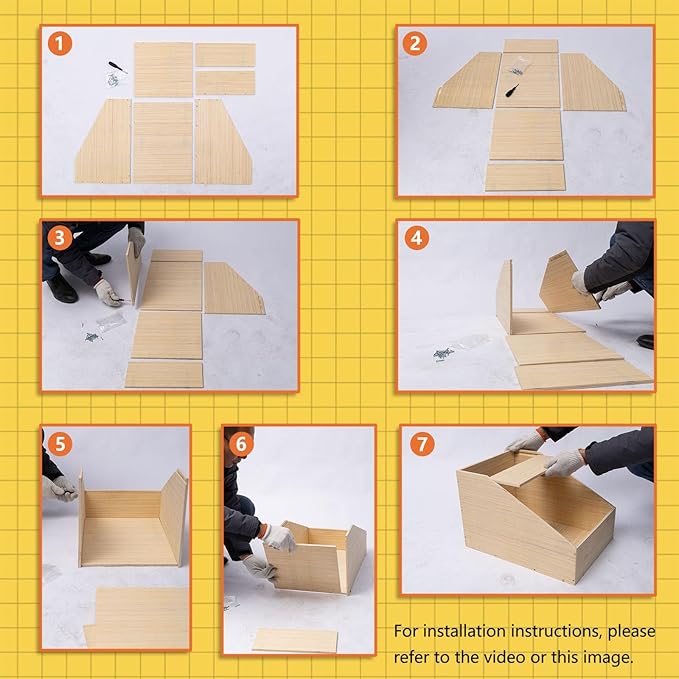 1

2

3

4

5

6

7

For installation instructions, please refer to the video or this image.