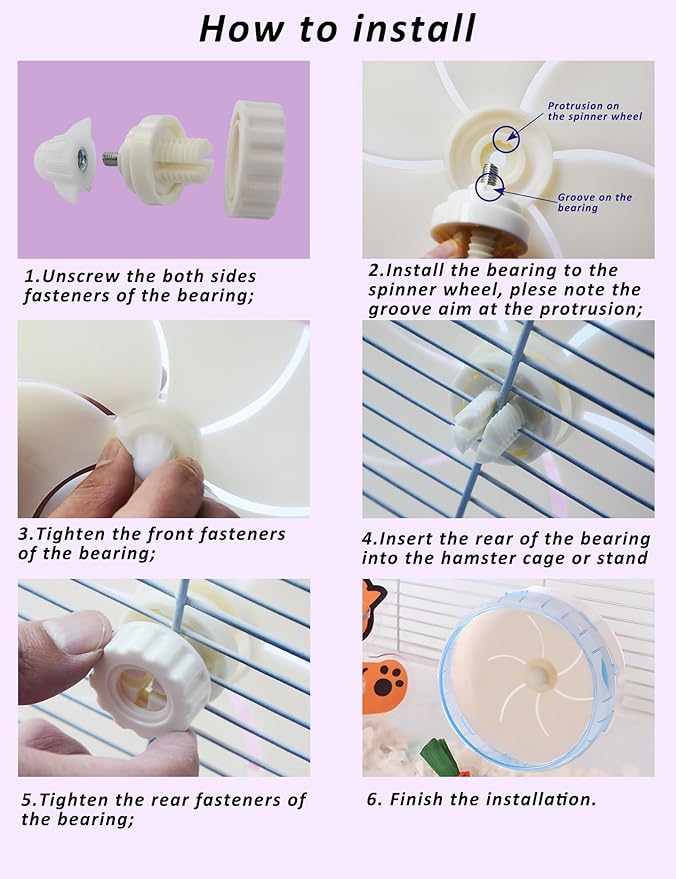 How to install

1.Unscrew the both sides fasteners of the bearing;

Protrusion on the spinner wheel

Groove on the bearing

2.Install the bearing to the spinner wheel, plese note the groove aim at the protrusion;

3.Tighten the front fasteners of the bearing;

4.Insert the rear of the bearing into the hamster cage or stand

5.Tighten the rear fasteners of the bearing;

6. Finish the installation.