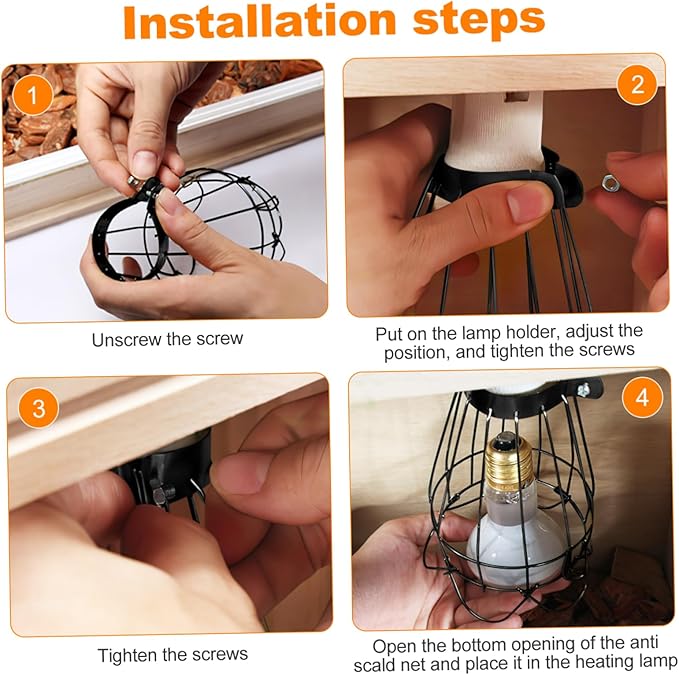 Installation steps

1

Unscrew the screw

2

Put on the lamp holder, adjust the position, and tighten the screws

3

Tighten the screws

4

Open the bottom opening of the anti scald net and place it in the heating lamp