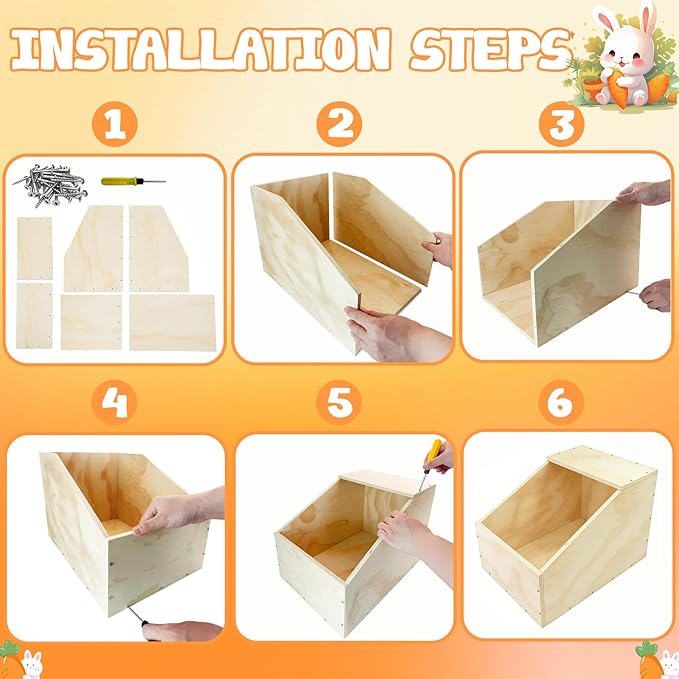 INSTALLATION STEPS

1

2

3

4

5

6