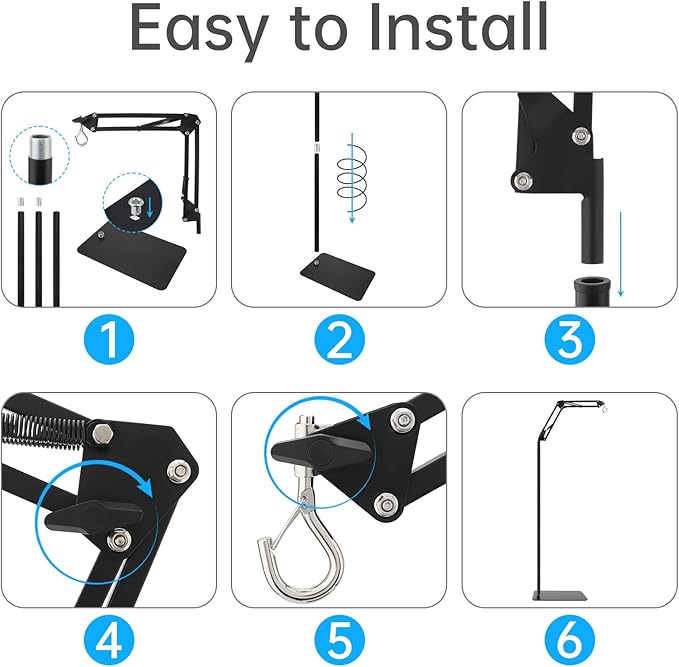 Easy to Install

1

2

3

4

5

6