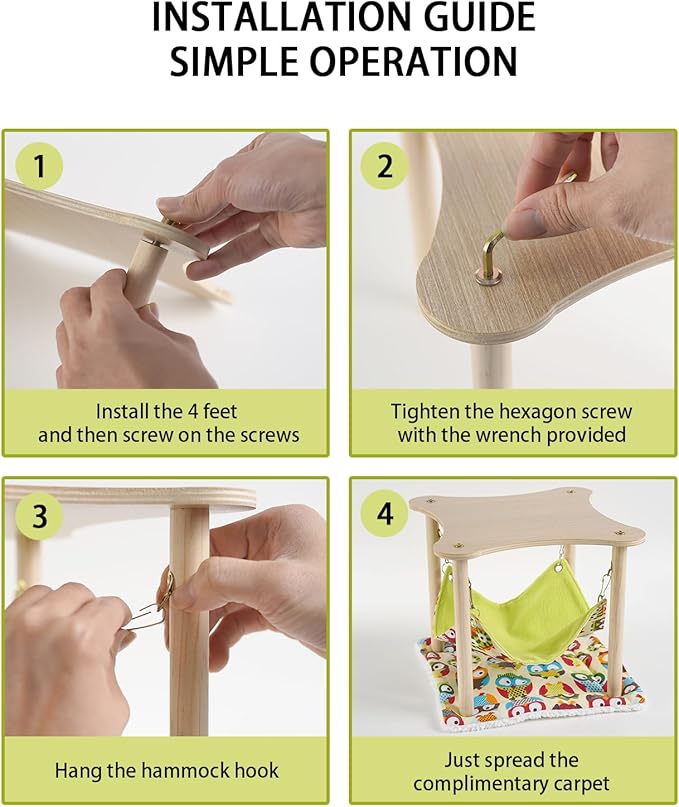 INSTALLATION GUIDE
SIMPLE OPERATION

1

Install the 4 feet and then screw on the screws

2

Tighten the hexagon screw with the wrench provided

3

Hang the hammock hook

4

Just spread the complimentary carpet