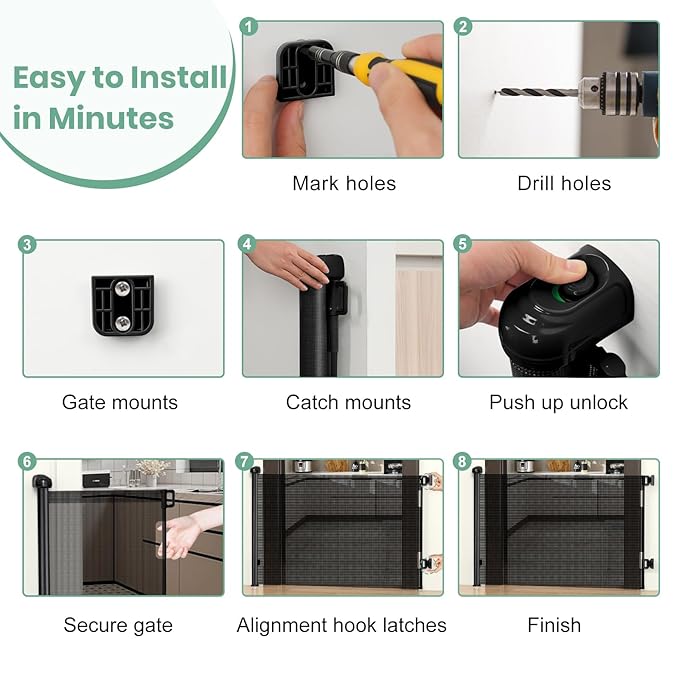 Easy to Install in Minutes

1
Mark holes

2
Drill holes

3
Gate mounts

4
Catch mounts

5
Push up unlock

6
Secure gate

7
Alignment hook latches

8
Finish