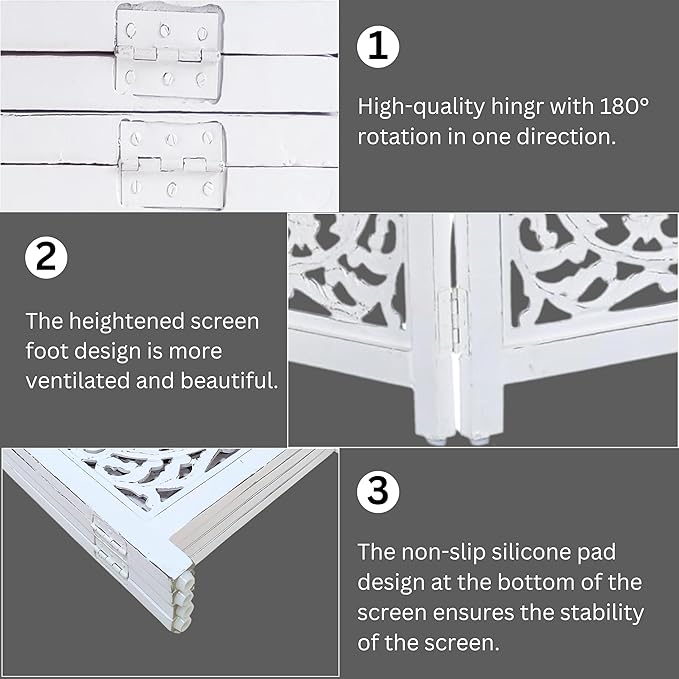 1

High-quality hingr with 180° rotation in one direction.

2

The heightened screen foot design is more ventilated and beautiful.

3

The non-slip silicone pad design at the bottom of the screen ensures the stability of the screen.