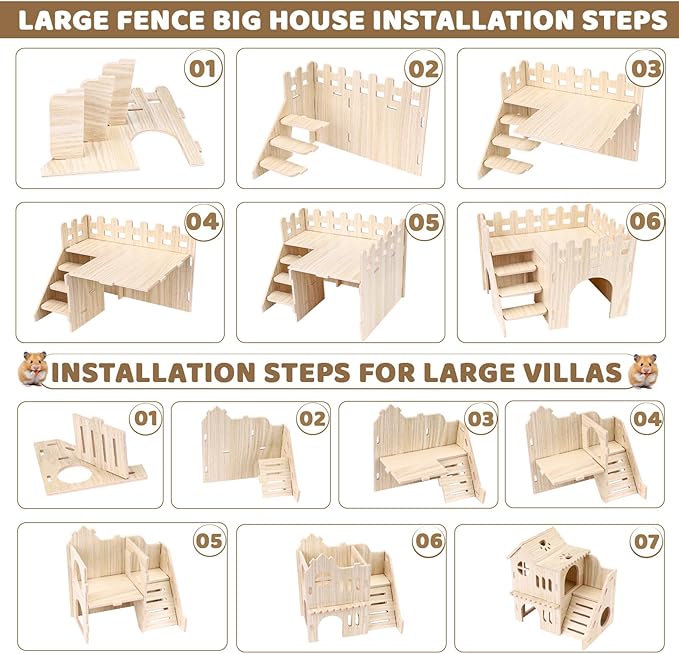 LARGE FENCE BIG HOUSE INSTALLATION STEPS

01

02

03

04

05

06

INSTALLATION STEPS FOR LARGE VILLAS

01

02

03

04

05

06

07