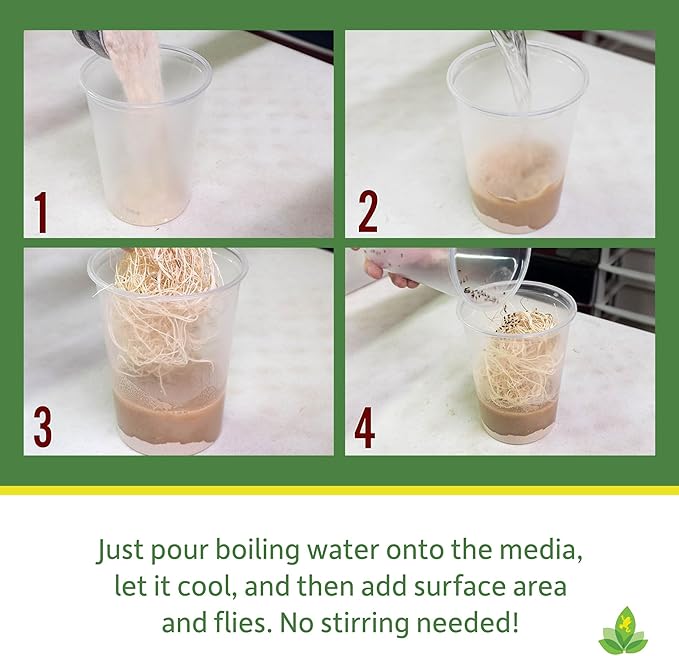 1

2

3

4

Just pour boiling water onto the media, let it cool, and then add surface area and flies. No stirring needed!