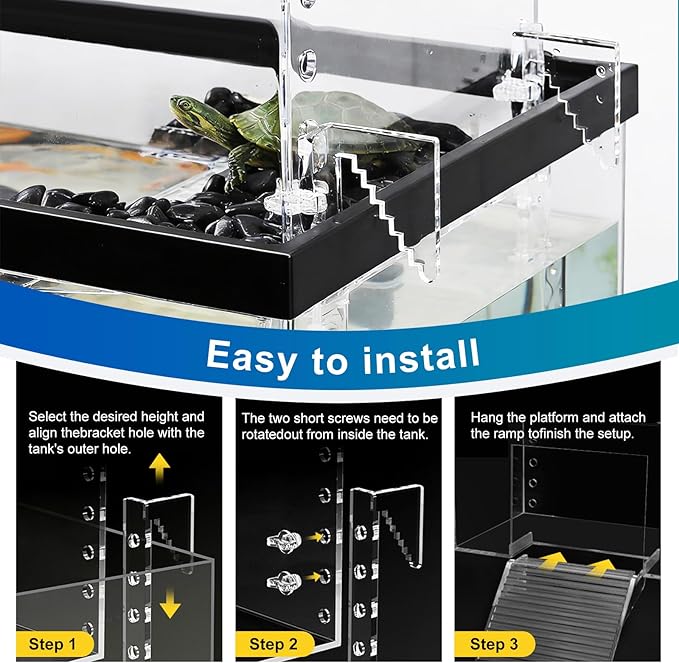 Easy to install

Select the desired height and align thebracket hole with the tank's outer hole.

Step 1

The two short screws need to be rotatedout from inside the tank.

Step 2

Hang the platform and attach the ramp tofinish the setup.

Step 3