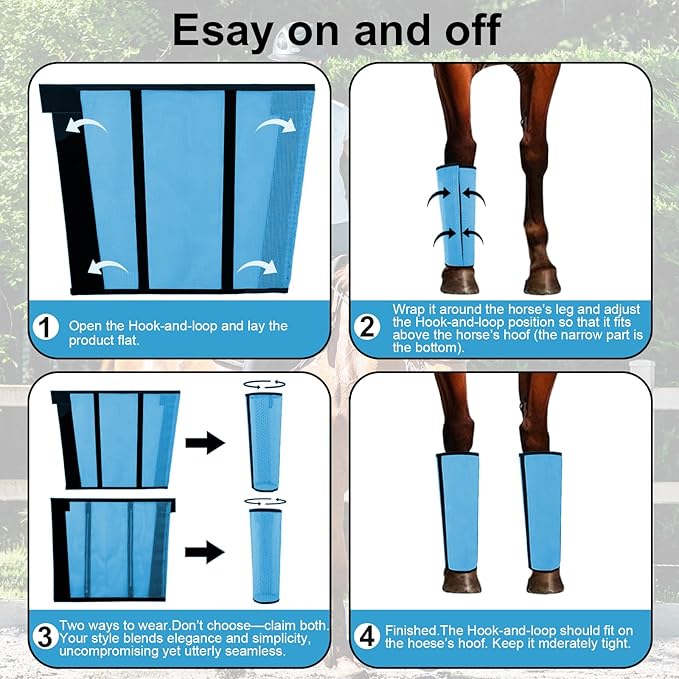 Esay on and off

1 Open the Hook-and-loop and lay the product flat.

2 Wrap it around the horse's leg and adjust the Hook-and-loop position so that it fits above the horse's hoof (the narrow part is the bottom).

3 Two ways to wear.Don't choose—claim both. Your style blends elegance and simplicity, uncompromising yet utterly seamless.

4 Finished.The Hook-and-loop should fit on the hoese's hoof. Keep it mderately tight.