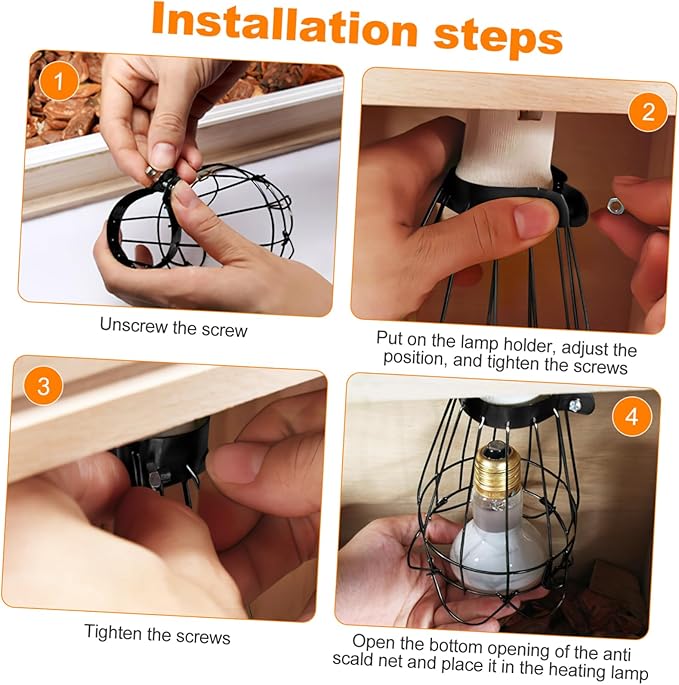 Installation steps

1

Unscrew the screw

2

Put on the lamp holder, adjust the position, and tighten the screws

3

Tighten the screws

4

Open the bottom opening of the anti scald net and place it in the heating lamp