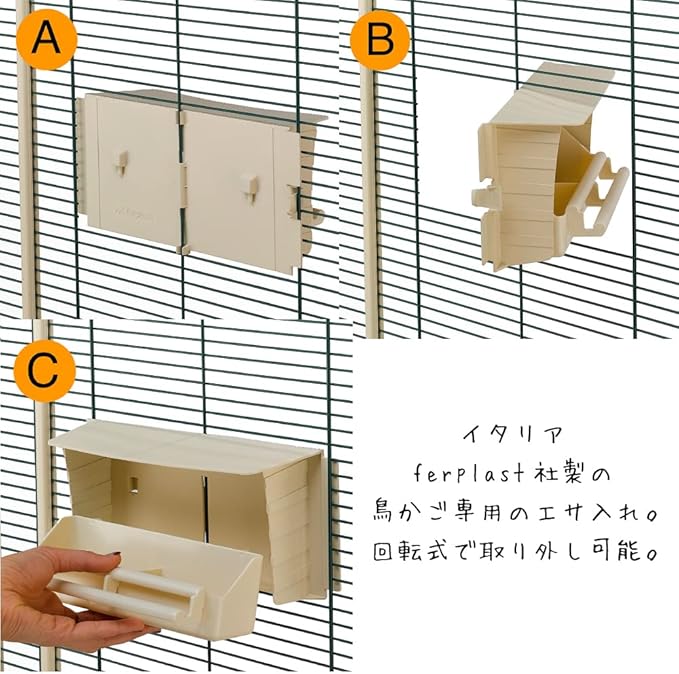 A

B

C

イタリア
ferplast社製の
鳥かご専用のエサ入れ。
回転式で取り外し可能。