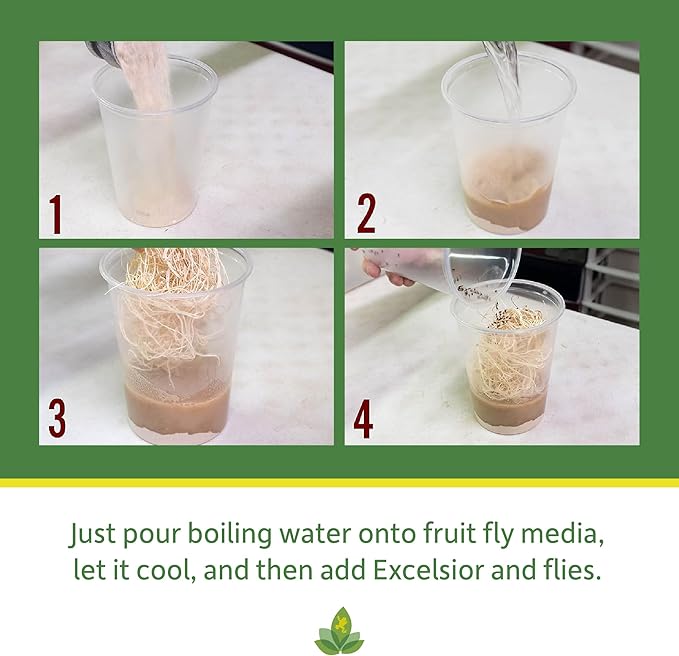 1

2

3

4

Just pour boiling water onto fruit fly media, let it cool, and then add Excelsior and flies.