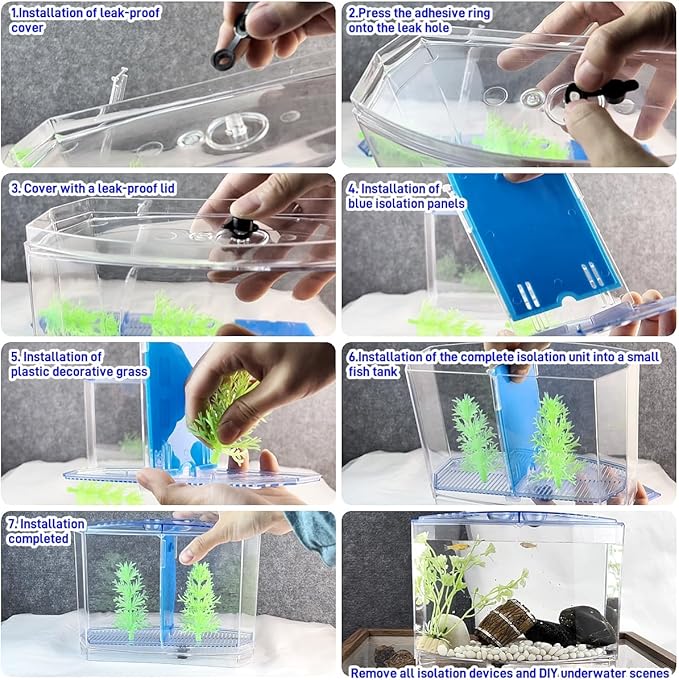 1.Installation of leak-proof cover

2.Press the adhesive ring onto the leak hole

3. Cover with a leak-proof lid

4. Installation of blue isolation panels

5. Installation of plastic decorative grass

6.Installation of the complete isolation unit into a small fish tank

7. Installation completed

Remove all isolation devices and DIY underwater scenes