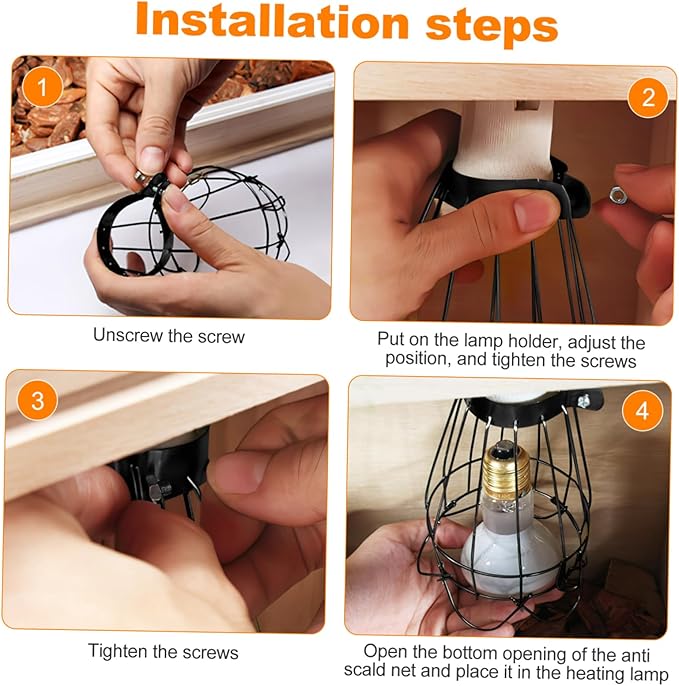 Installation steps

1

Unscrew the screw

2

Put on the lamp holder, adjust the position, and tighten the screws

3

Tighten the screws

4

Open the bottom opening of the anti scald net and place it in the heating lamp