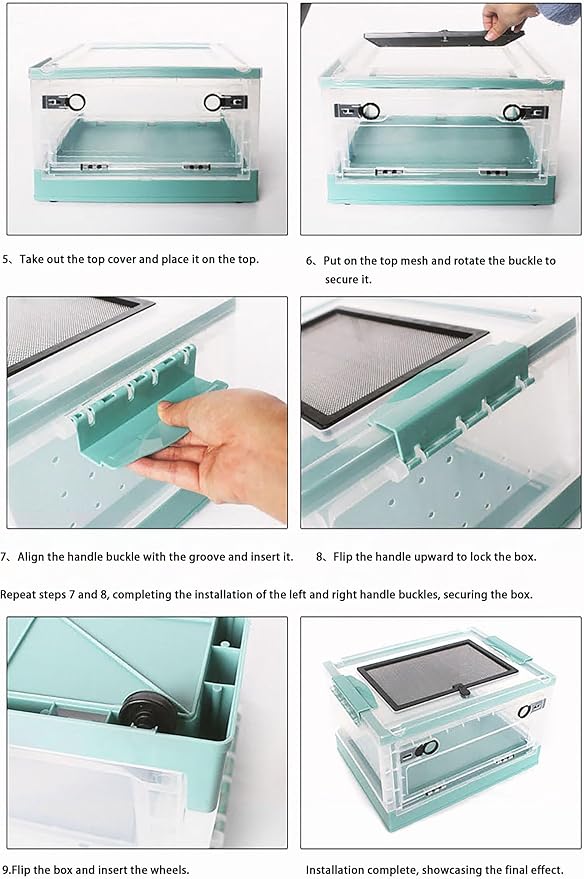 5、Take out the top cover and place it on the top.

6、Put on the top mesh and rotate the buckle to secure it.

7、Align the handle buckle with the groove and insert it.

8、Flip the handle upward to lock the box.

Repeat steps 7 and 8, completing the installation of the left and right handle buckles, securing the box.

9.Flip the box and insert the wheels.

Installation complete, showcasing the final effect.