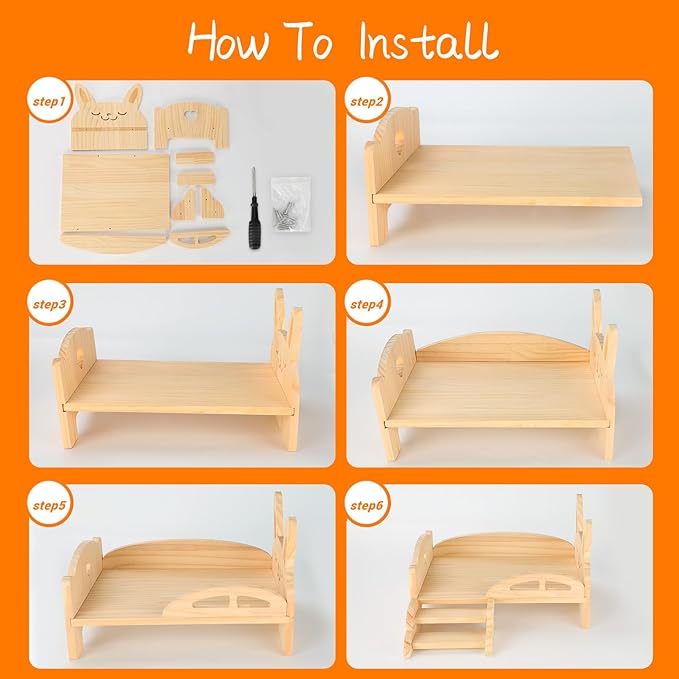 How To Install

step1

step2

step3

step4

step5

step6