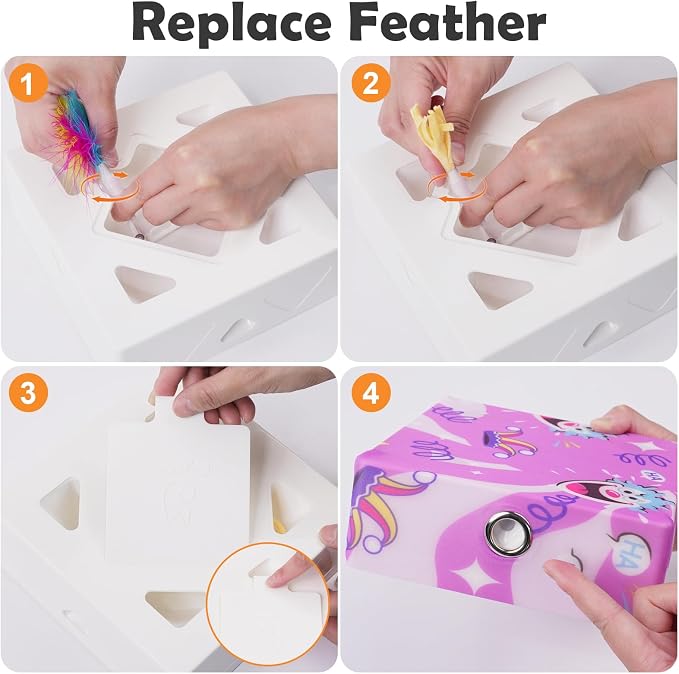 Replace Feather

1

2

3

4

HA

HA