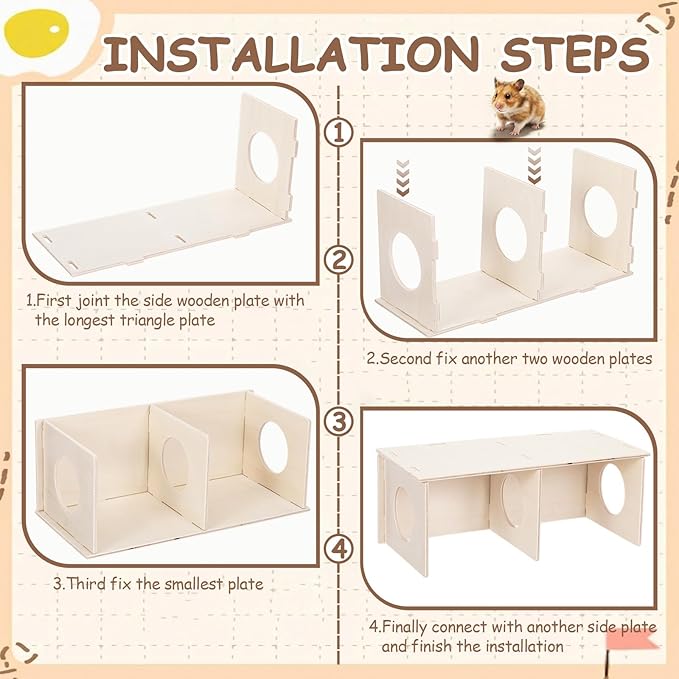 INSTALLATION STEPS

①

1.First joint the side wooden plate with the longest triangle plate

②

2.Second fix another two wooden plates

③

3.Third fix the smallest plate

④

4.Finally connect with another side plate and finish the installation