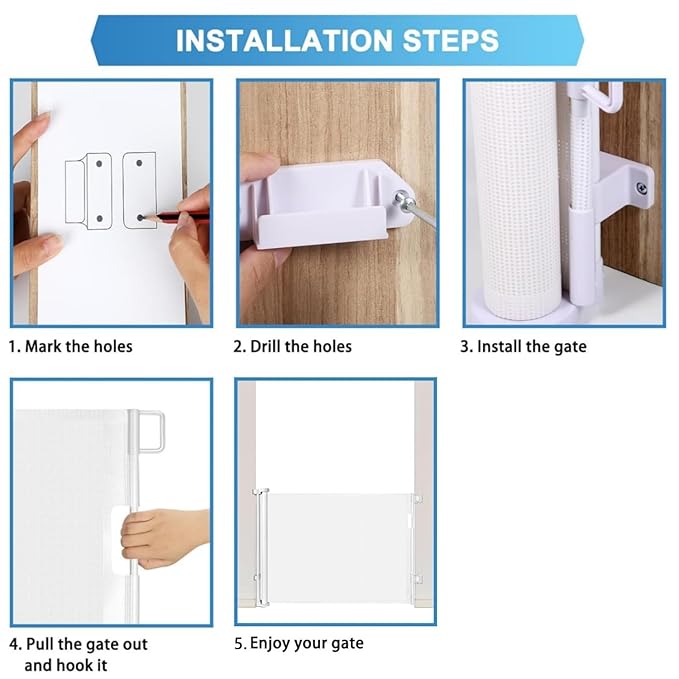 INSTALLATION STEPS

1. Mark the holes

2. Drill the holes

3. Install the gate

4. Pull the gate out and hook it

5. Enjoy your gate