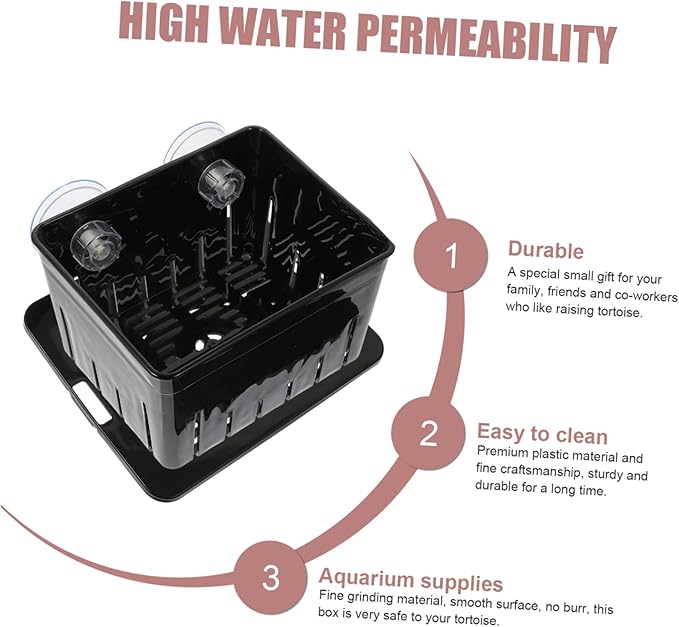 HIGH WATER PERMEABILITY

1

Durable
A special small gift for your family, friends and co-workers who like raising tortoise.

2

Easy to clean
Premium plastic material and fine craftsmanship, sturdy and durable for a long time.

3

Aquarium supplies
Fine grinding material, smooth surface, no burr, this box is very safe to your tortoise.