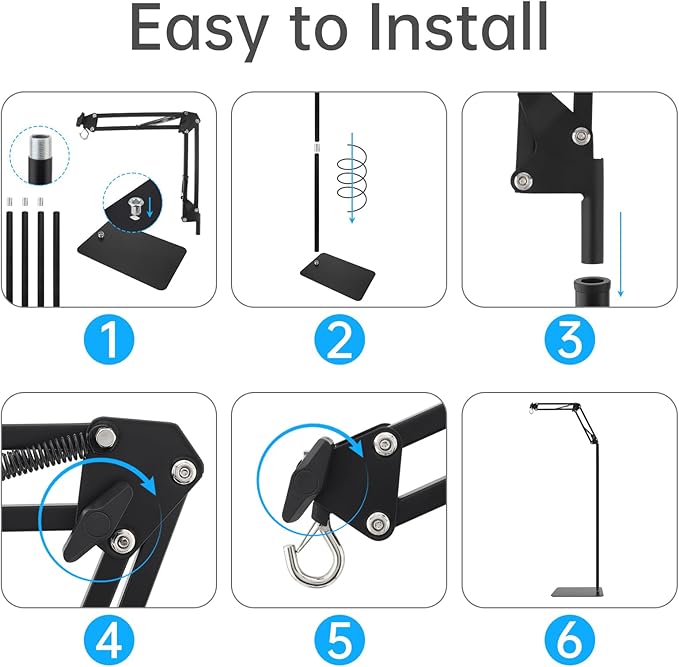 Easy to Install

1

2

3

4

5

6