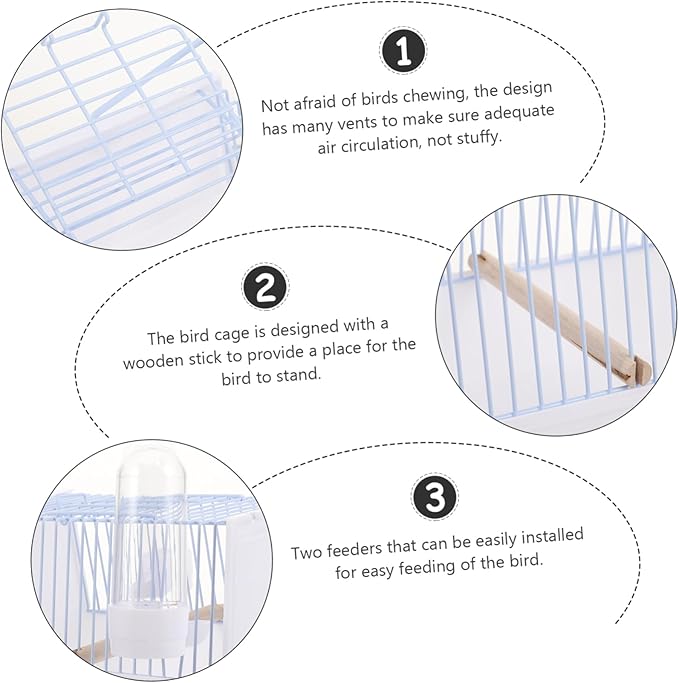 1

Not afraid of birds chewing, the design has many vents to make sure adequate air circulation, not stuffy.

2

The bird cage is designed with a wooden stick to provide a place for the bird to stand.

3

Two feeders that can be easily installed for easy feeding of the bird.