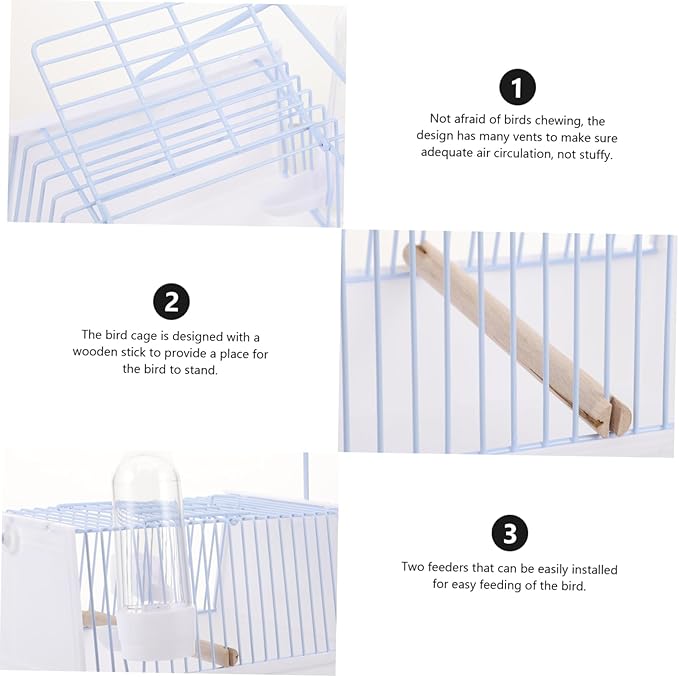 1

Not afraid of birds chewing, the design has many vents to make sure adequate air circulation, not stuffy.

2

The bird cage is designed with a wooden stick to provide a place for the bird to stand.

3

Two feeders that can be easily installed for easy feeding of the bird.